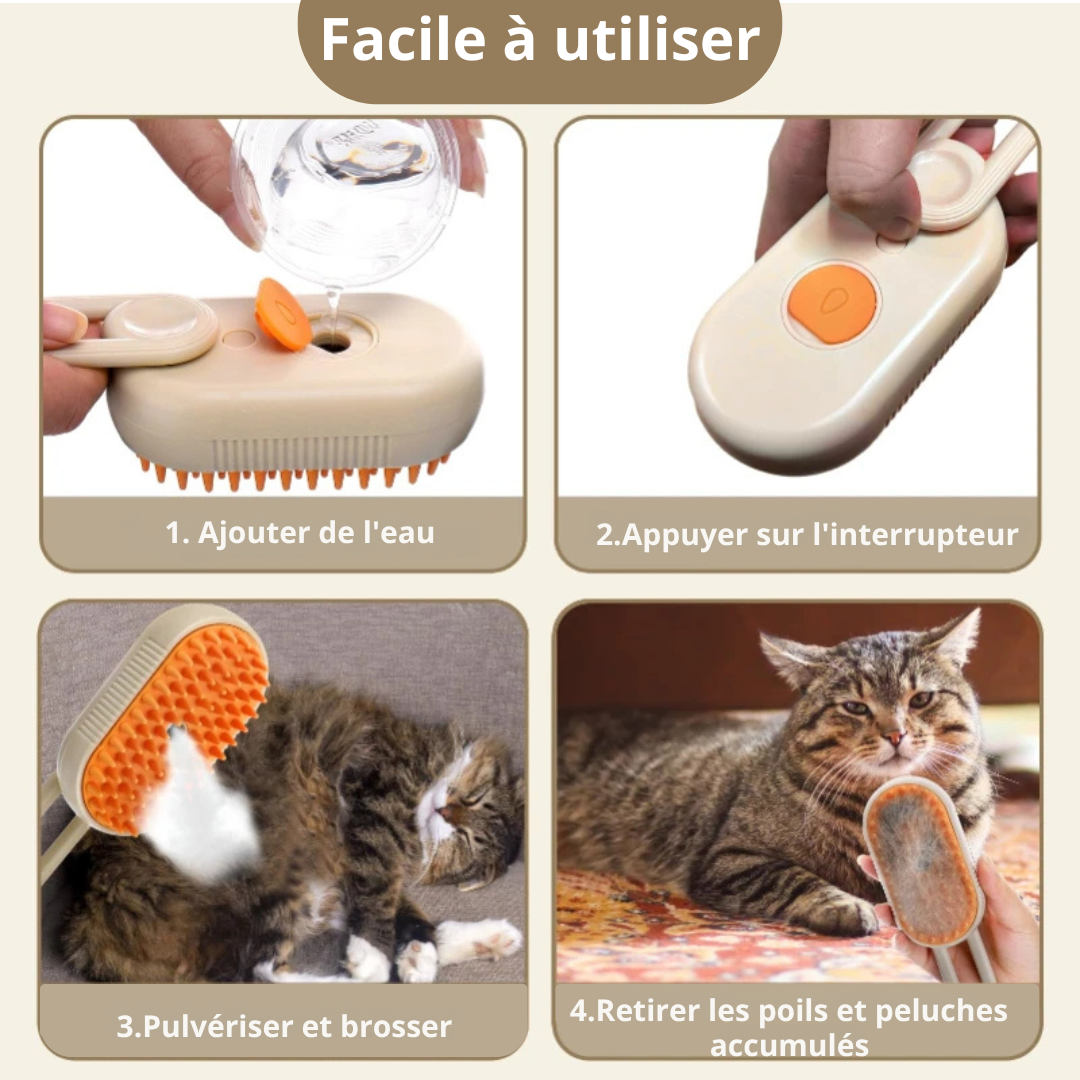 Facile à utiliser

1. Ajouter de l'eau

2.Appuyer sur l'interrupteur

3.Pulvériser et brosser

4.Retirer les poils et peluches accumulés