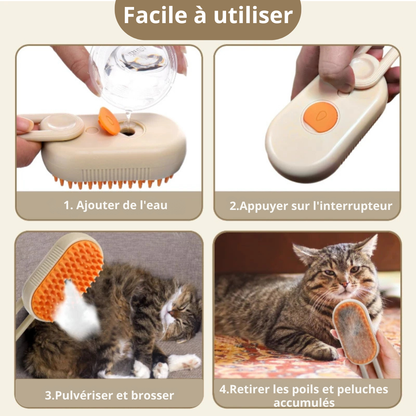 Facile à utiliser

1. Ajouter de l'eau

2.Appuyer sur l'interrupteur

3.Pulvériser et brosser

4.Retirer les poils et peluches accumulés